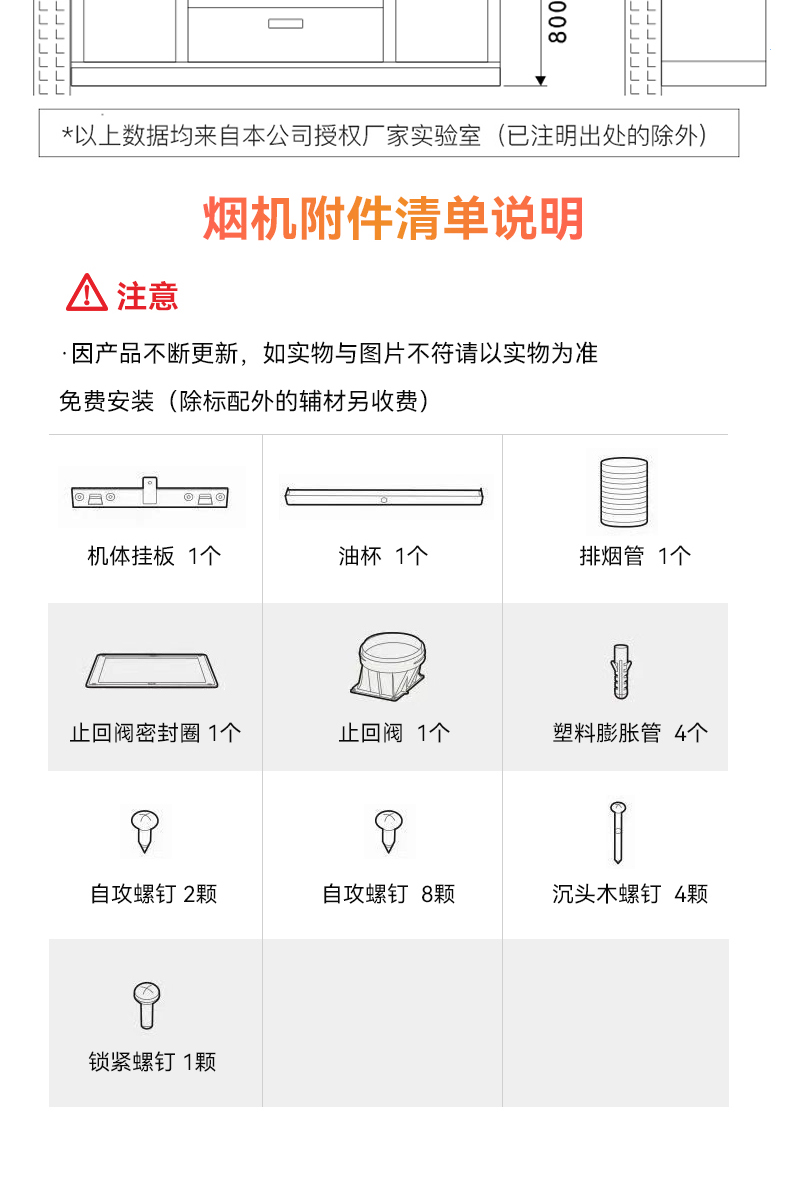 800

*以上数据均来自本公司授权厂家实验室（已注明出处的除外）

烟机附件清单说明

注意

·因产品不断更新，如实物与图片不符请以实物为准

免费安装（除标配外的辅材另收费）

| 机体挂板 1个 | 油杯 1个 | 排烟管 1个 |
|---|---|---|
| 止回阀密封圈 1个 | 止回阀 1个 | 塑料膨胀管 4个 |
| 自攻螺钉 2颗 | 自攻螺钉 8颗 | 沉头木螺钉 4颗 |
| 锁紧螺钉 1颗 | | |